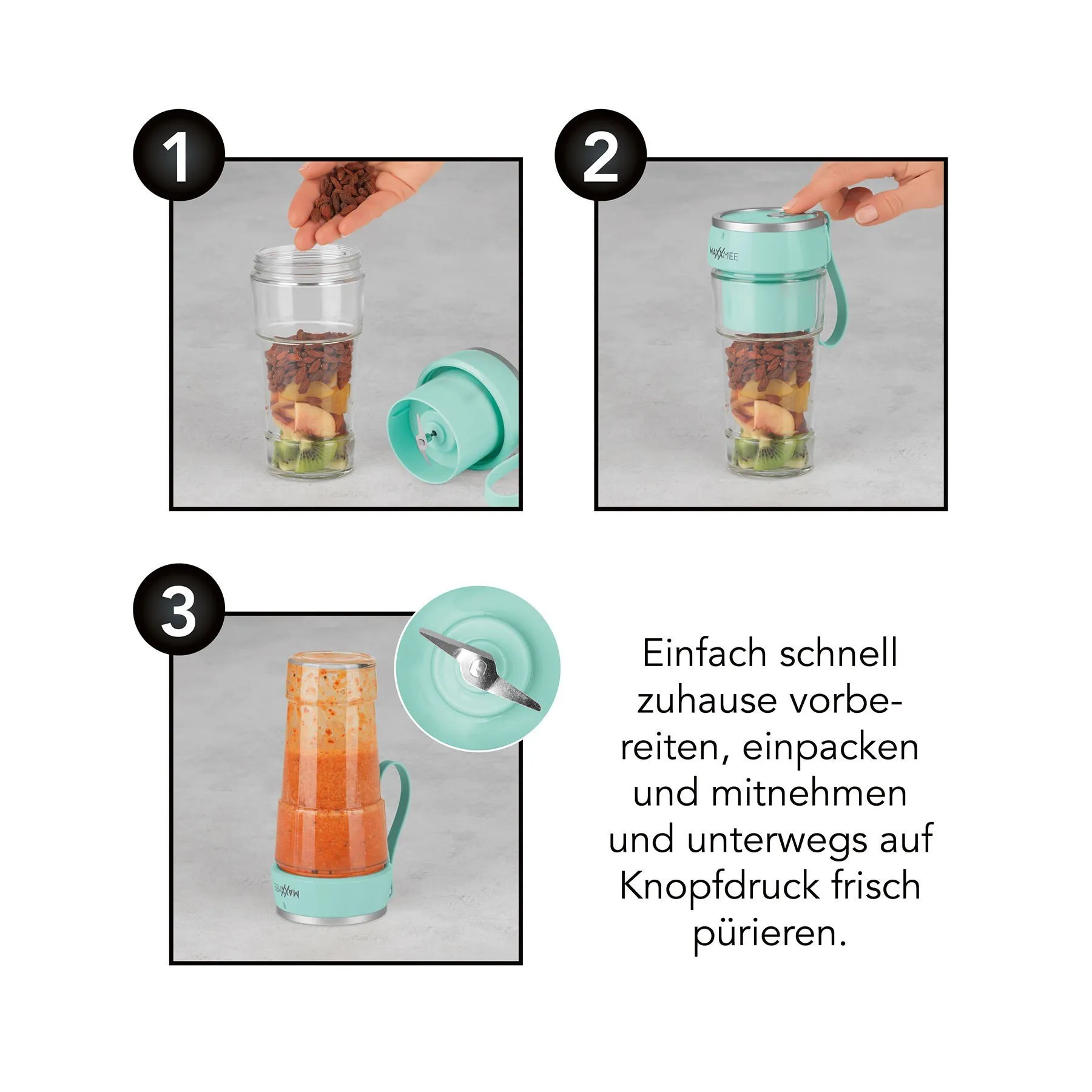 1

2

MAXXMEE

3

MAXXMEE

Einfach schnell zuhause vorbereiten, einpacken und mitnehmen und unterwegs auf Knopfdruck frisch pürieren.